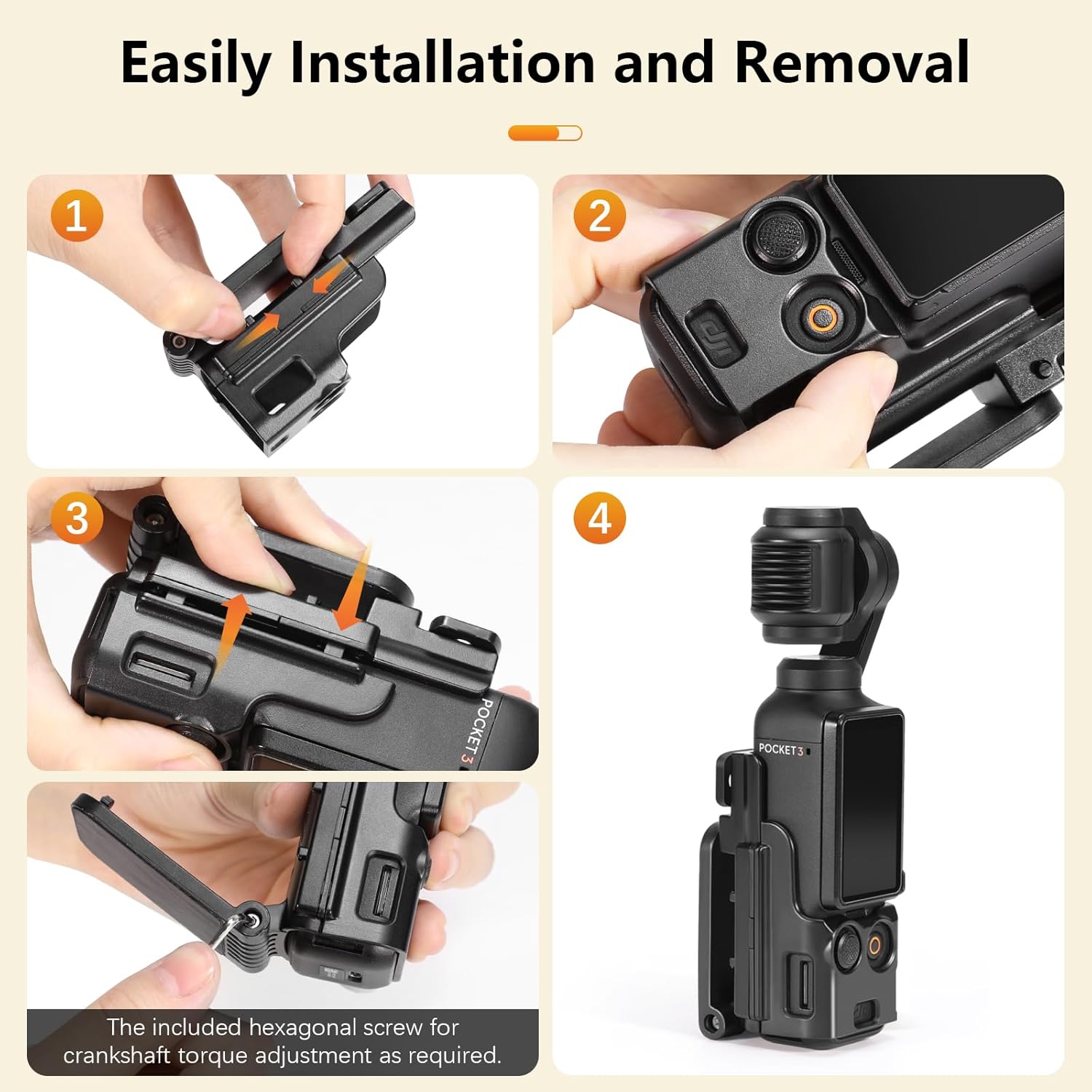 Easily Installation and Removal

1

2

dji

3

POCKET 3

4

POCKET 3

The included hexagonal screw for crankshaft torque adjustment as required.